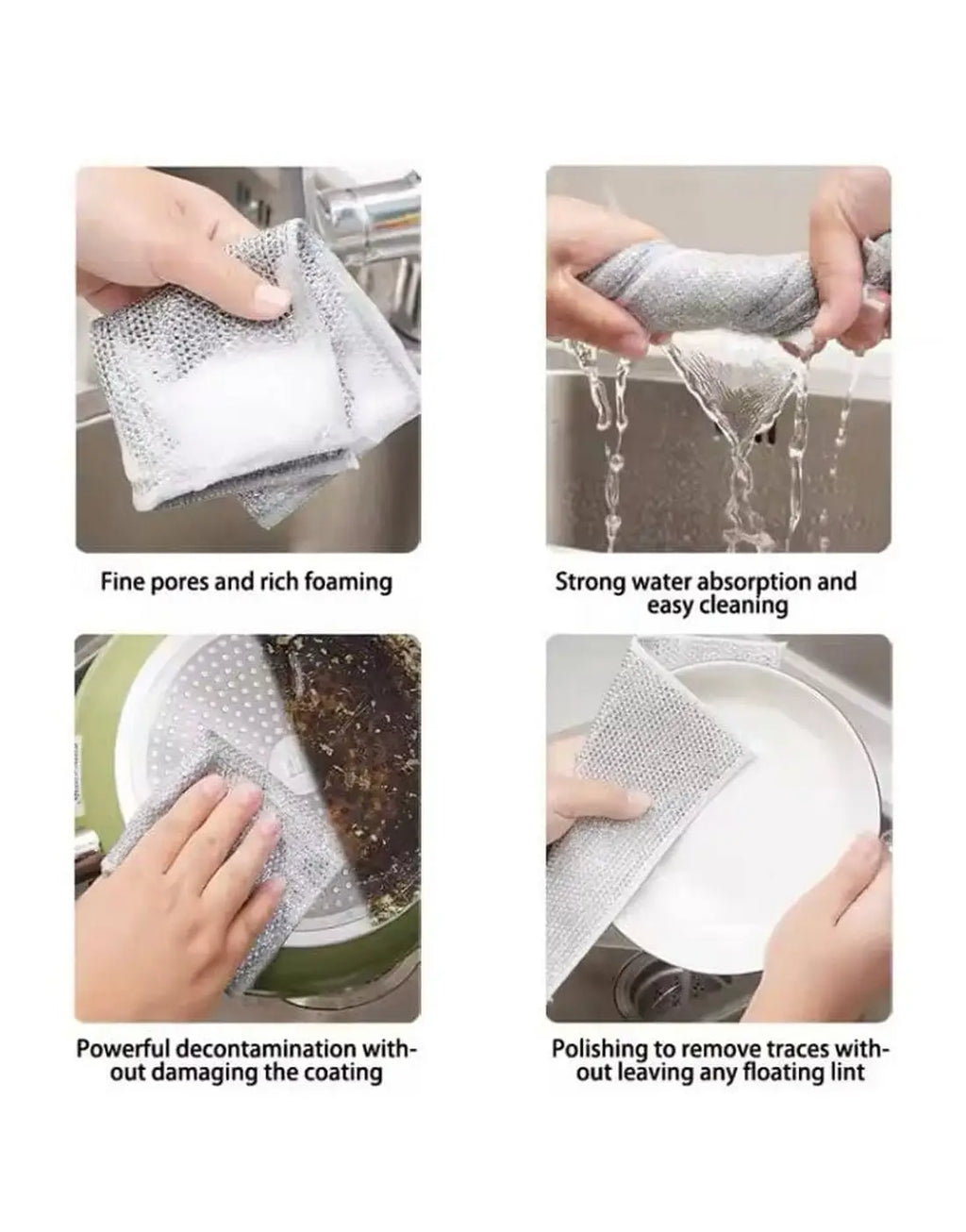 Fine pores and rich foaming

Strong water absorption and easy cleaning

Powerful decontamination without damaging the coating

Polishing to remove traces without leaving any floating lint