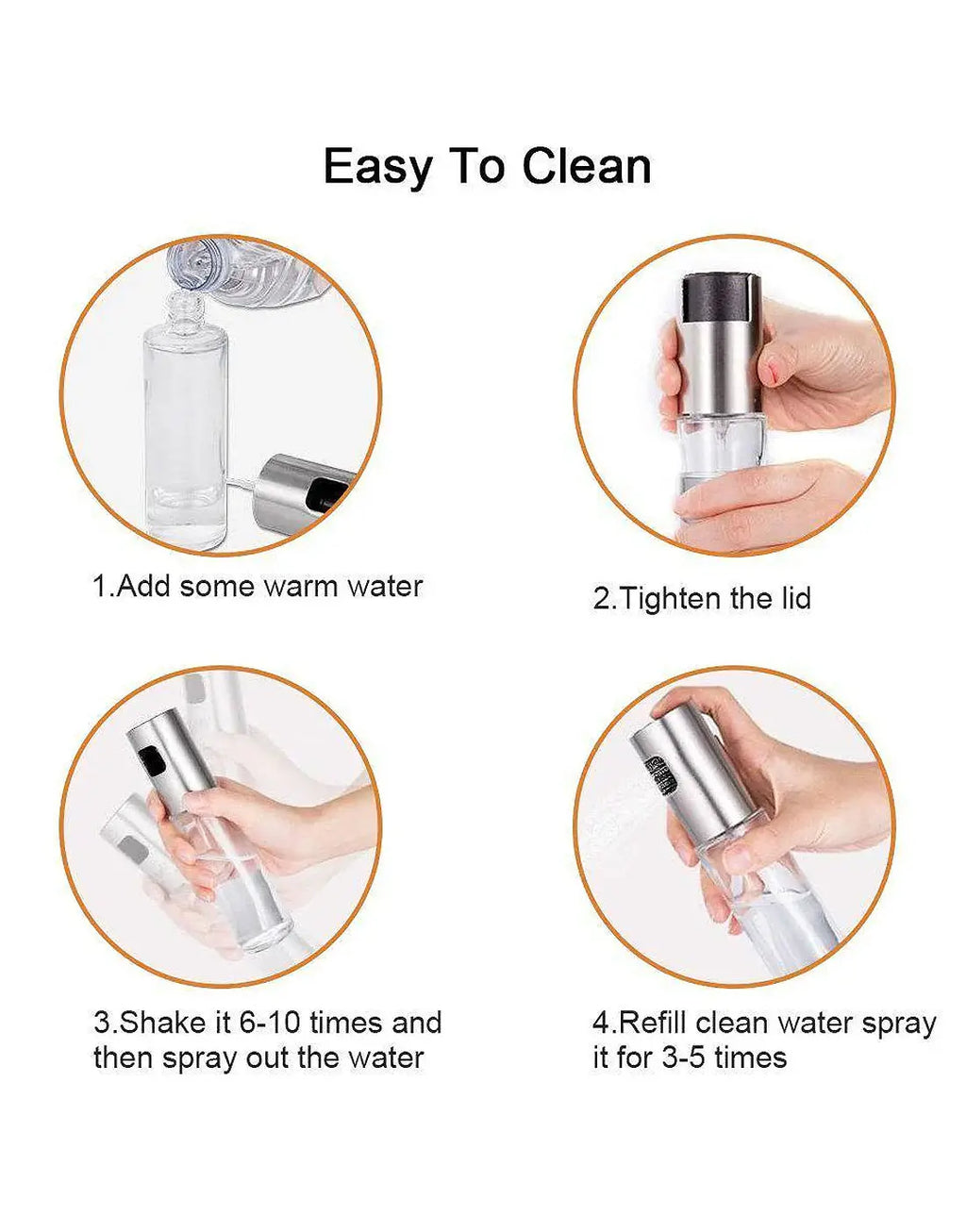 Easy To Clean

1.Add some warm water

2.Tighten the lid

3.Shake it 6-10 times and then spray out the water

4.Refill clean water spray it for 3-5 times