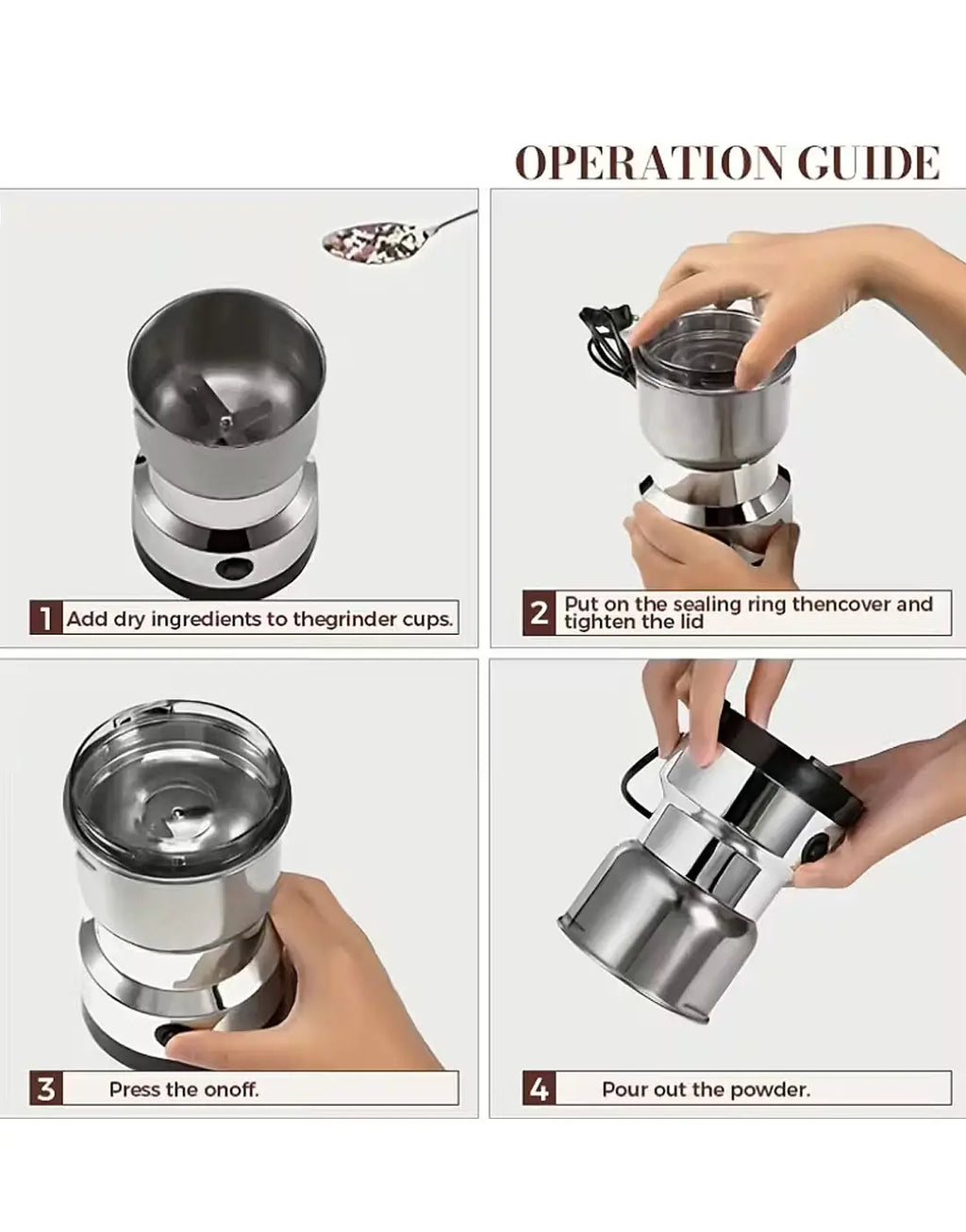 OPERATION GUIDE

1 Add dry ingredients to thegrinder cups.

2 Put on the sealing ring thencover and tighten the lid

3 Press the onoff.

4 Pour out the powder.